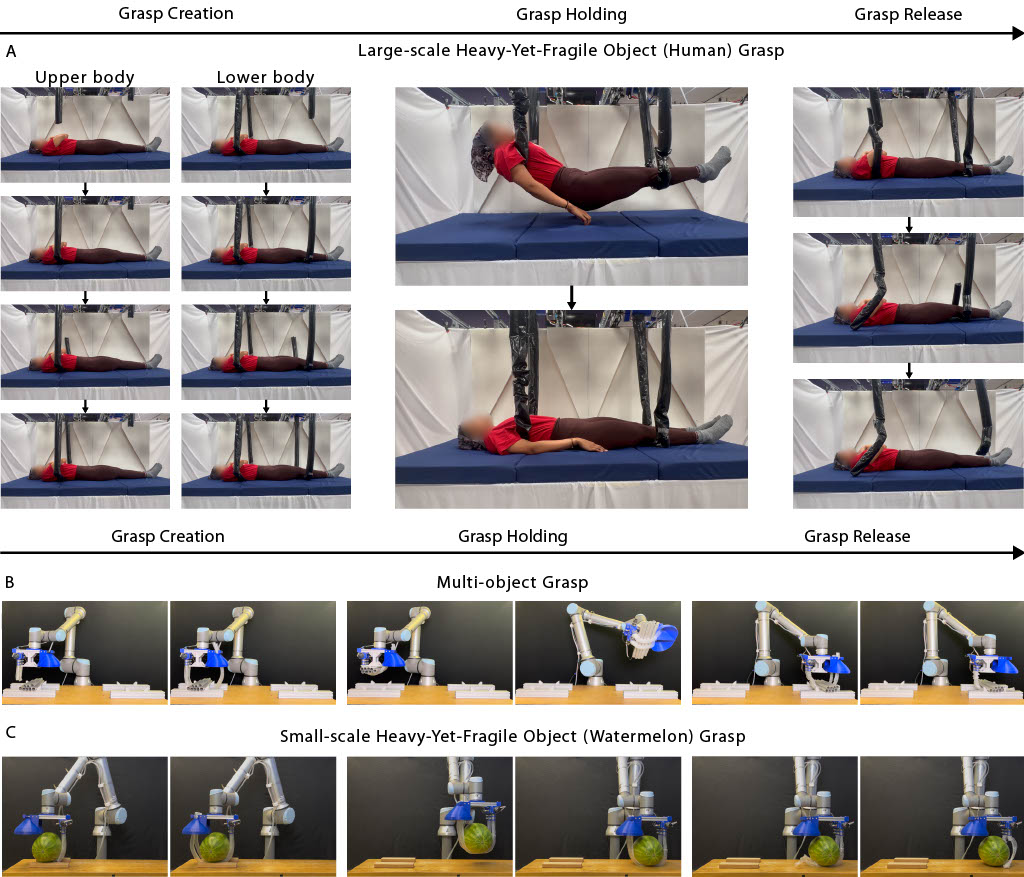 Grasp Creation Grasp Holding Grasp Release

A

Large-scale Heavy-Yet-Fragile Object (Human) Grasp

Upper body

Lower body

Grasp Creation Grasp Holding Grasp Release

B

Multi-object Grasp

C

Small-scale Heavy-Yet-Fragile Object (Watermelon) Grasp